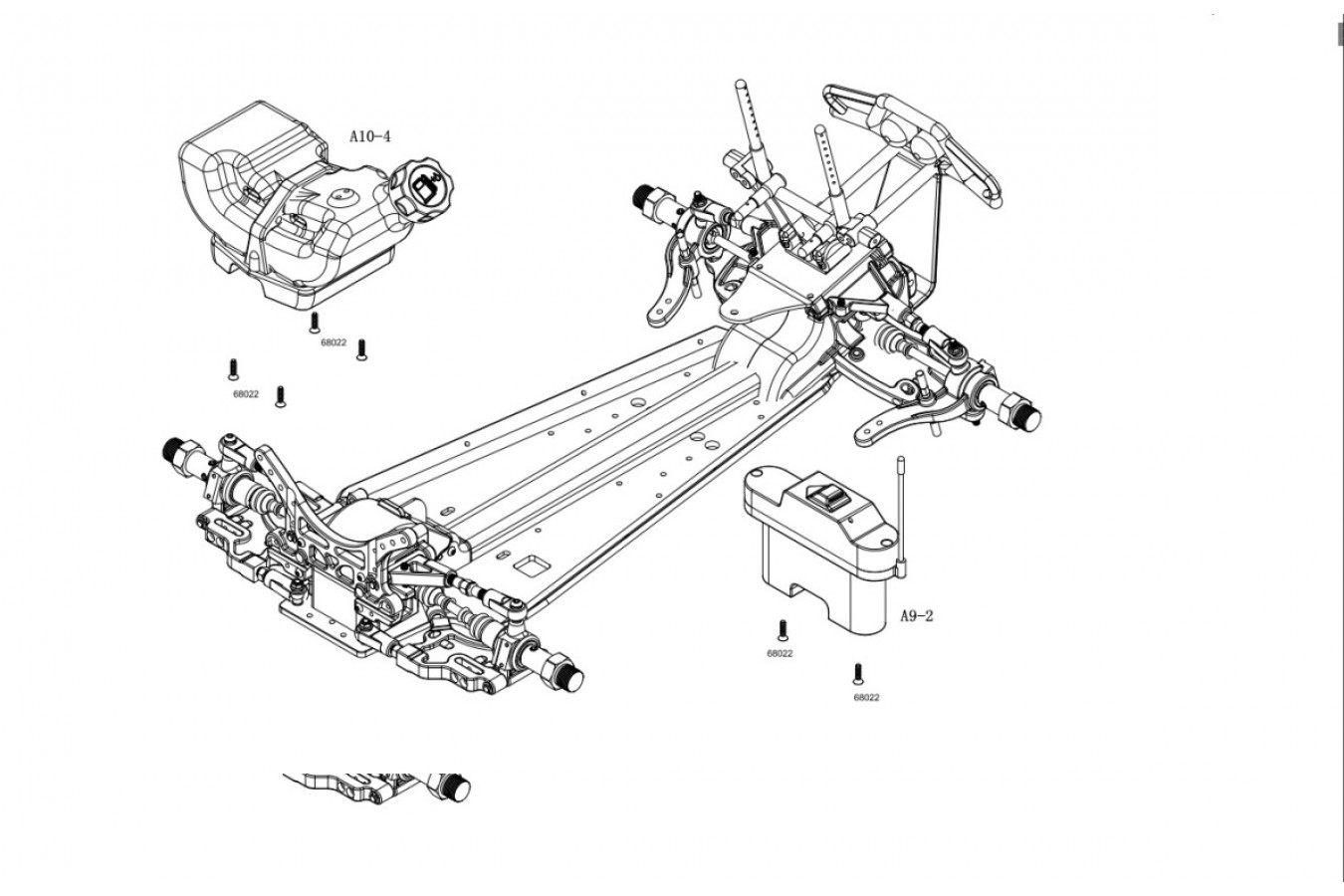 A10-4

68022

68022

A9-2

68022

68022